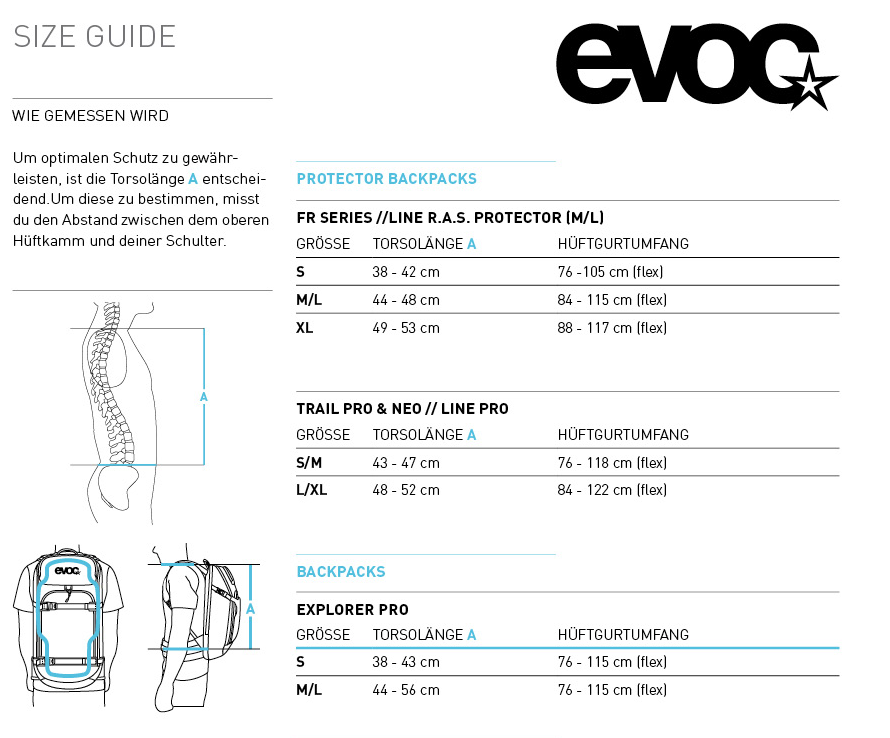 SIZE GUIDE

evoc

WIE GEMESSEN WIRD

Um optimalen Schutz zu gewährleisten, ist die Torsolänge A entscheidend.Um diese zu bestimmen, misst du den Abstand zwischen dem oberen Hüftkamm und deiner Schulter.

A

evoc

A

PROTECTOR BACKPACKS

FR SERIES //LINE R.A.S. PROTECTOR (M/L)

| GRÖSSE | TORSOLÄNGE A | HÜFTGURTUMFANG |
|---|---|---|
| S | 38 - 42 cm | 76 -105 cm (flex) |
| M/L | 44 - 48 cm | 84 - 115 cm (flex) |
| XL | 49 - 53 cm | 88 - 117 cm (flex) |

TRAIL PRO & NEO // LINE PRO

| GRÖSSE | TORSOLÄNGE A | HÜFTGURTUMFANG |
|---|---|---|
| S/M | 43 - 47 cm | 76 - 118 cm (flex) |
| L/XL | 48 - 52 cm | 84 - 122 cm (flex) |

BACKPACKS

EXPLORER PRO

| GRÖSSE | TORSOLÄNGE A | HÜFTGURTUMFANG |
|---|---|---|
| S | 38 - 43 cm | 76 - 115 cm (flex) |
| M/L | 44 - 56 cm | 76 - 115 cm (flex) |